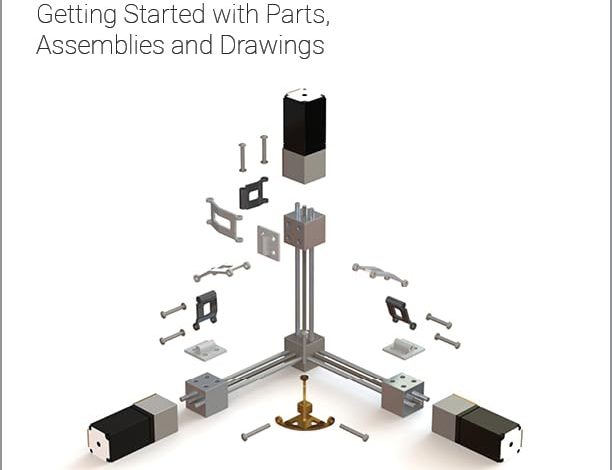 Getting Started with Parts, Assemblies and Drawings